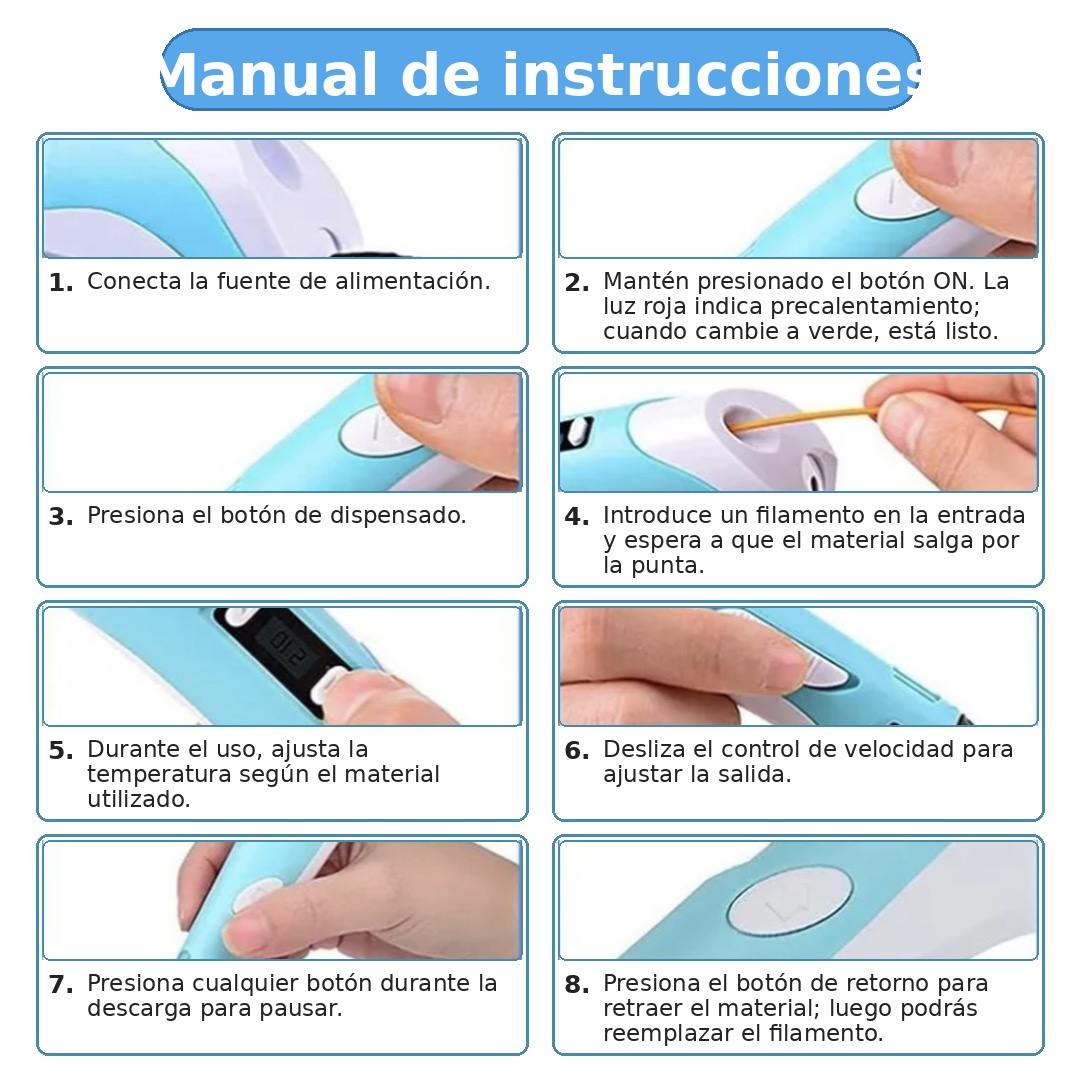 Manual de instrucciones

1. Conecta la fuente de alimentación.

2. Mantén presionado el botón ON. La luz roja indica precalentamiento; cuando cambie a verde, está listo.

3. Presiona el botón de dispensado.

4. Introduce un filamento en la entrada y espera a que el material salga por la punta.

210

5. Durante el uso, ajusta la temperatura según el material utilizado.

6. Desliza el control de velocidad para ajustar la salida.

7. Presiona cualquier botón durante la descarga para pausar.

8. Presiona el botón de retorno para retraer el material; luego podrás reemplazar el filamento.